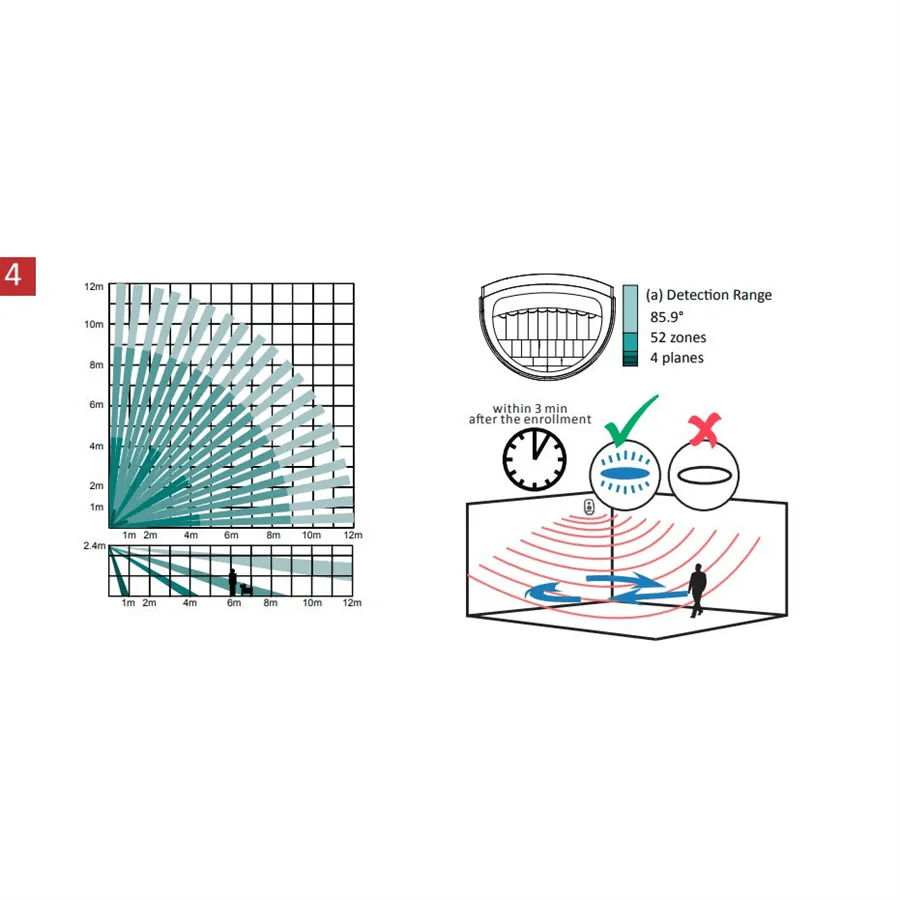 4

12m
10m
8m
6m
4m
2m
1m
1m 2m 4m 6m 8m 10m 12m

2.4m
1m 2m 4m 6m 8m 10m 12m

(a) Detection Range
85.9°
52 zones
4 planes

within 3 min
after the enrollment